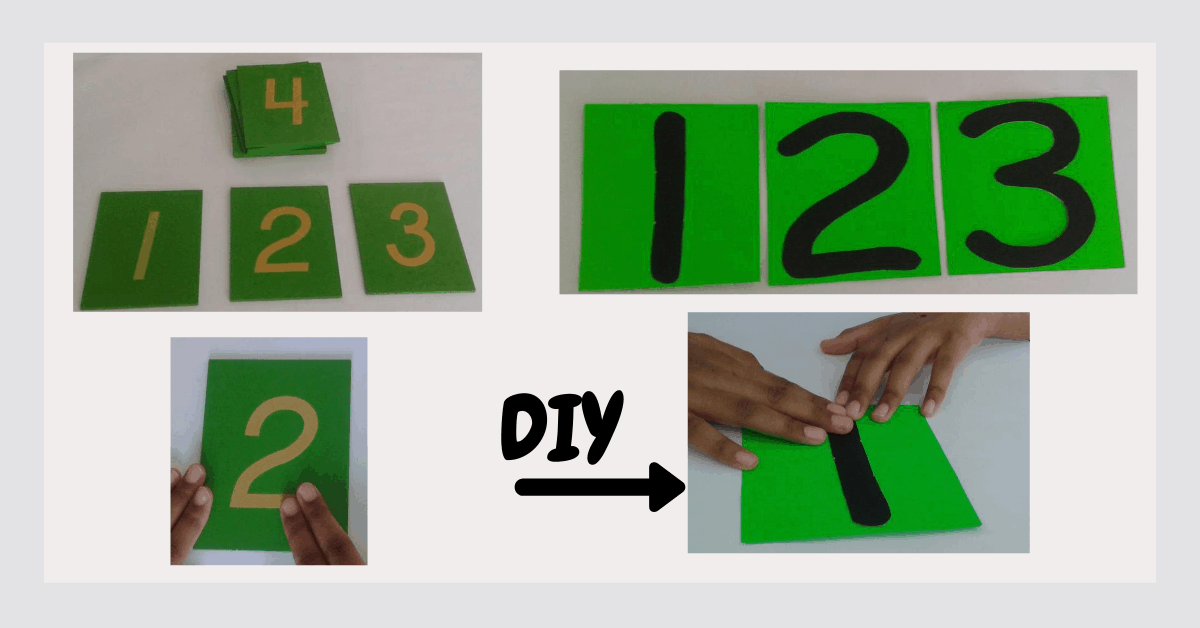 4
1 2 3
1 2 3
2
DIY
1